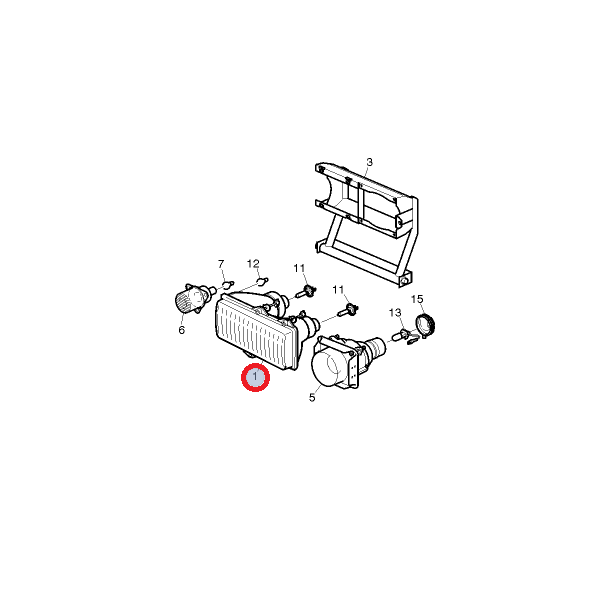 3
7
12
11
11
15
13
6
1
5