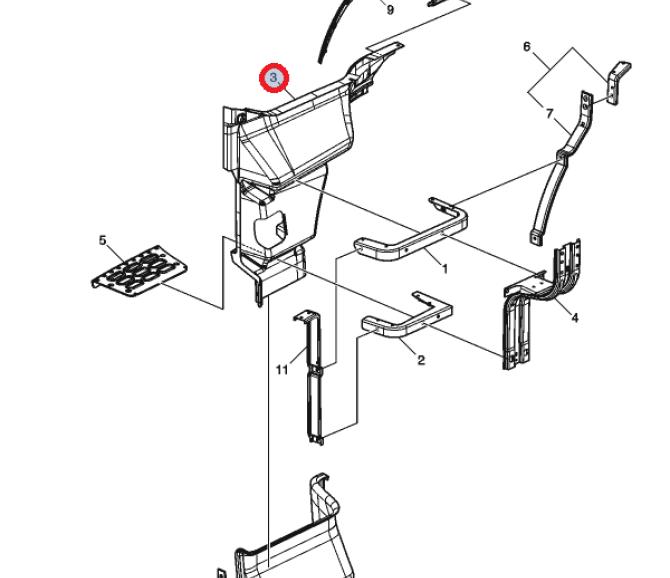 9
3
6
7
5
1
4
11
2