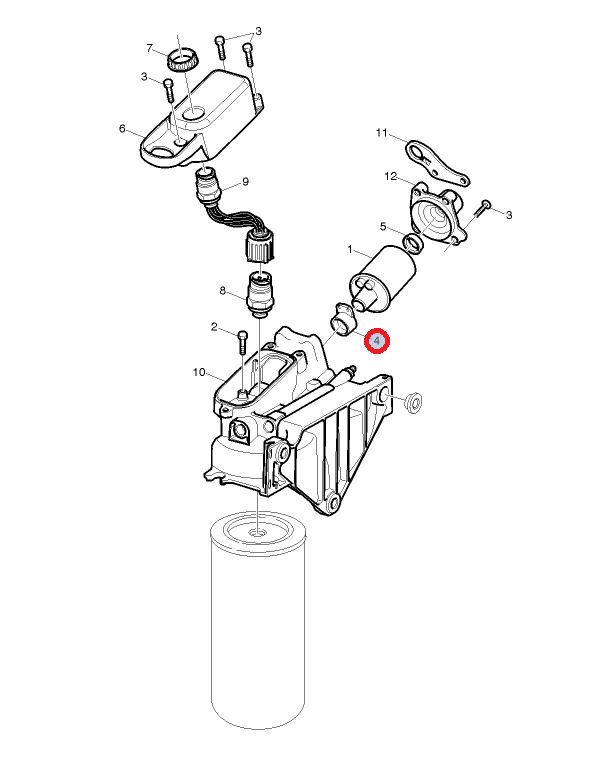 7
3
3
6
9
11
12
3
5
1
8
2
4
10