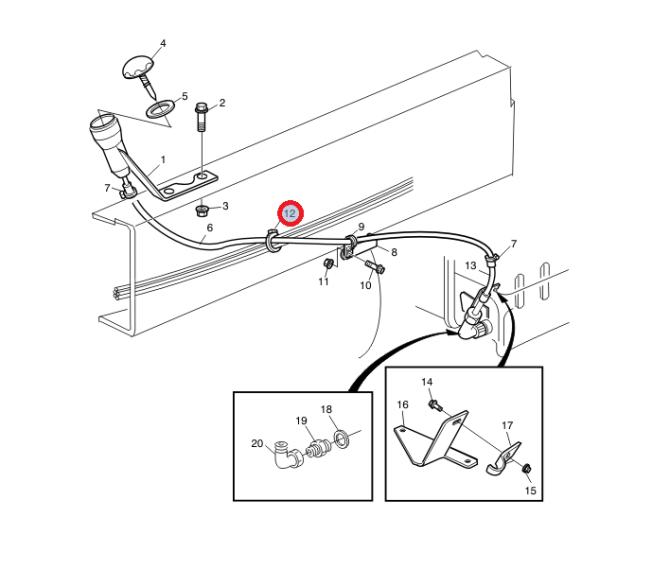 4
5
2
1
7
3
12
6
9
8
7
13
11
10
14
16
17
15
18
19
20