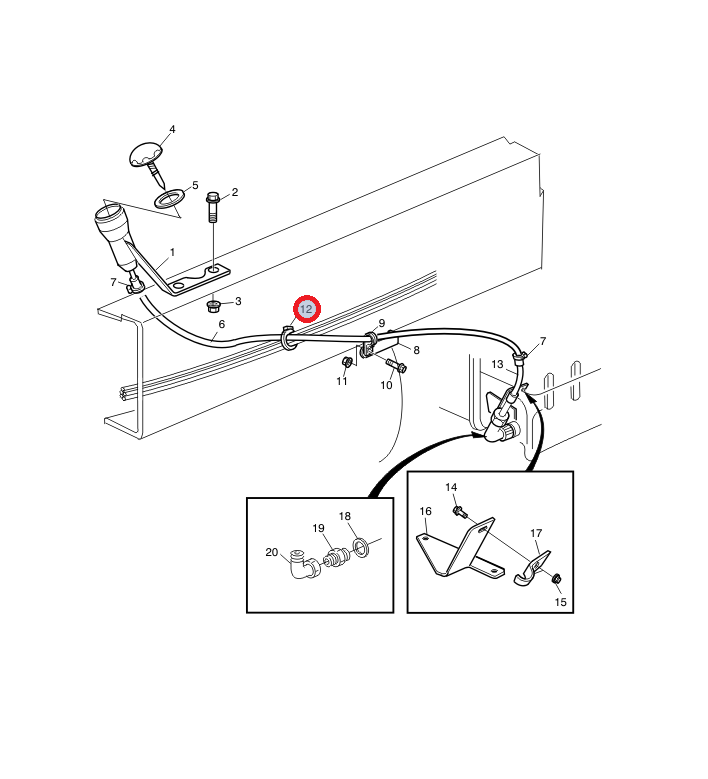 4
5
2
1
7
3
12
6
9
8
7
13
11
10
14
16
17
15
18
19
20