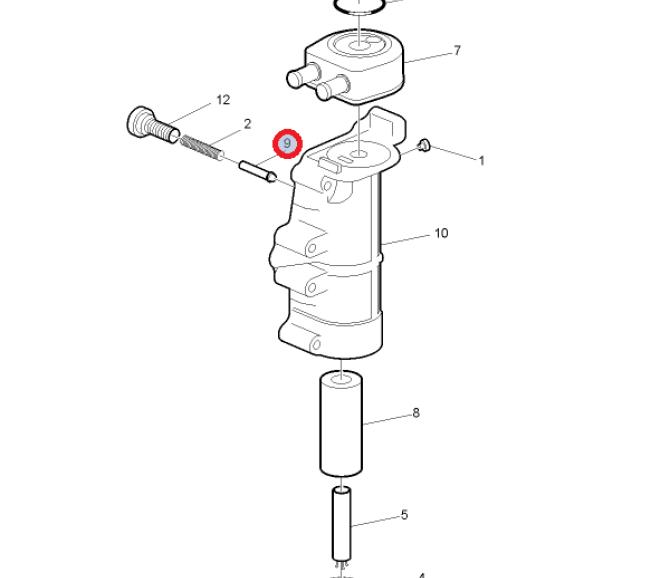 7
12
2
9
1
10
8
5
4