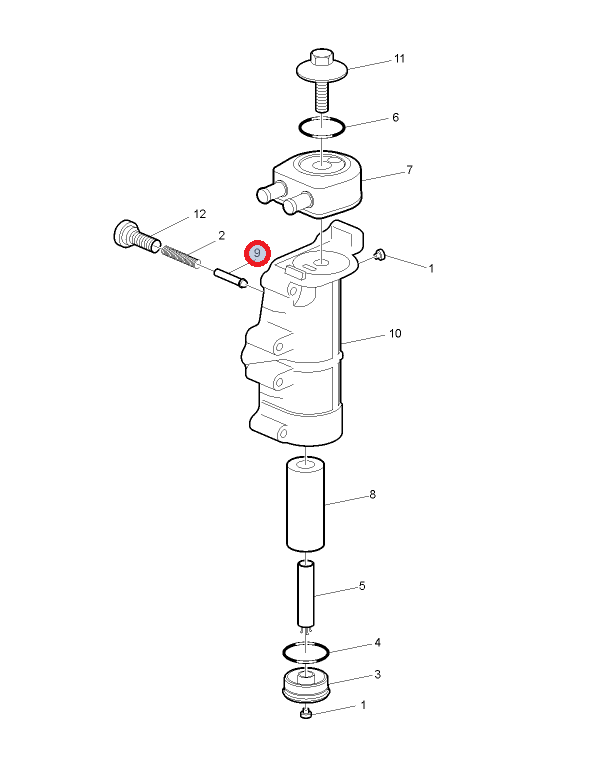 11
6
7
12
2
9
1
10
8
5
4
3
1