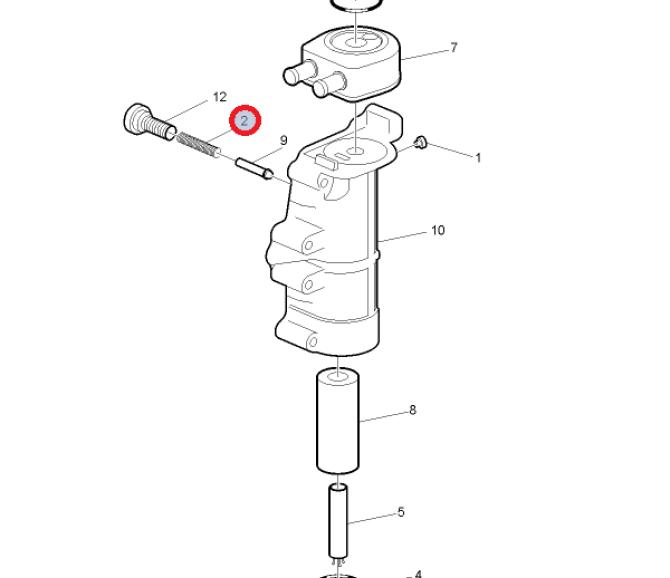 7
12
2
9
1
10
8
5
4