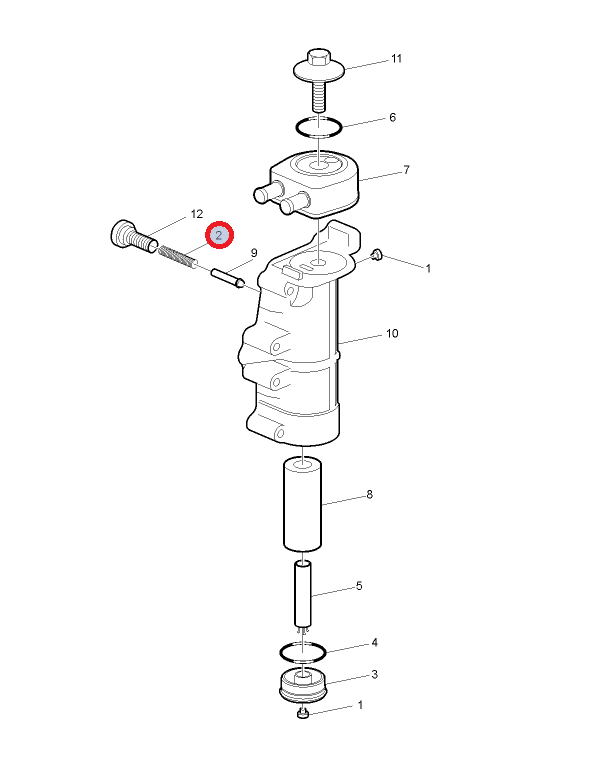 11
6
7
12
2
9
1
10
8
5
4
3
1