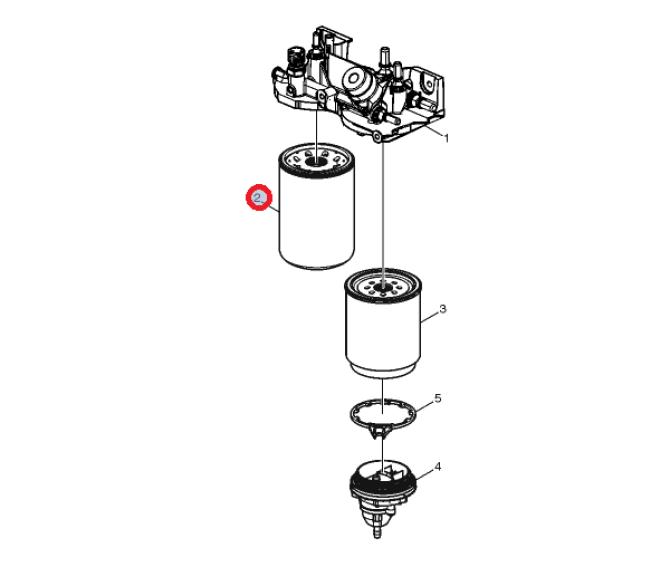 1
2
3
5
4