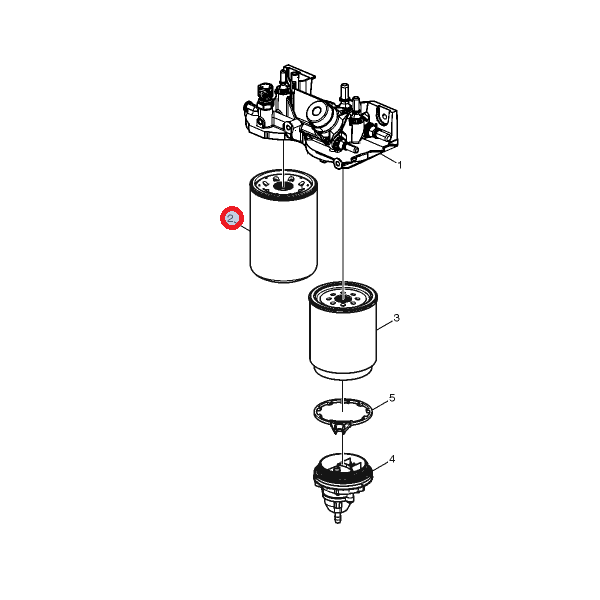 1
2
3
5
4