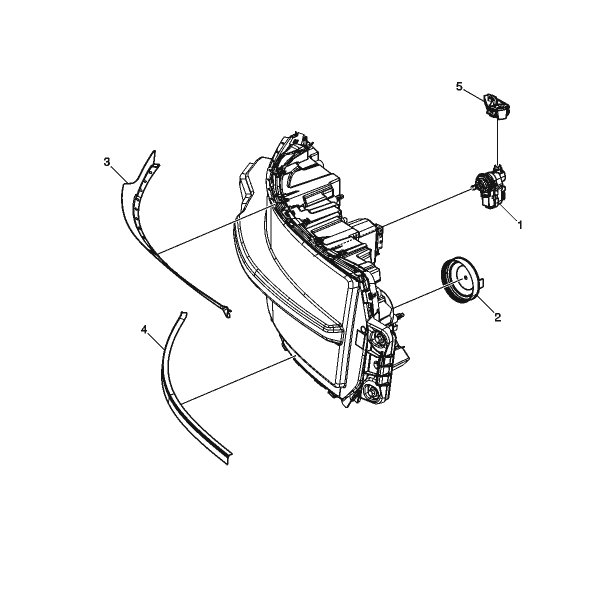 5
3
1
2
4