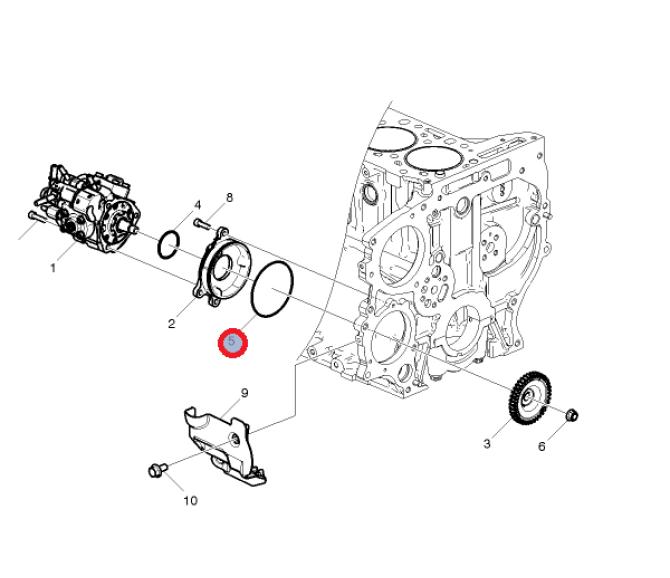 4
8
1
2
5
9
3
6
10