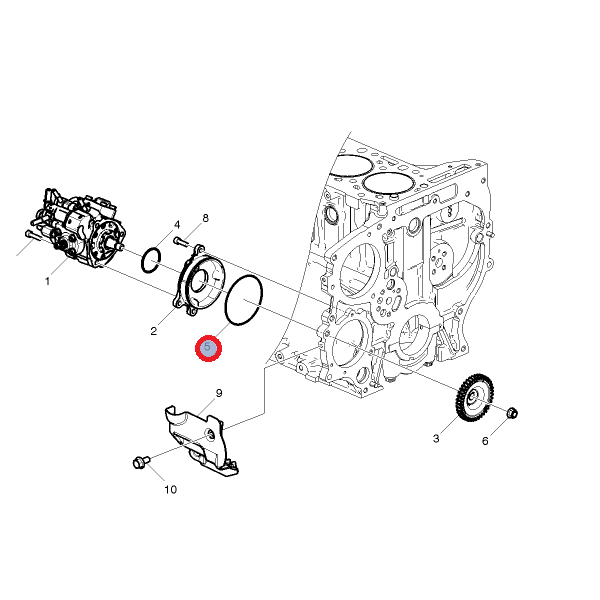 4
8
1
2
5
9
3
6
10