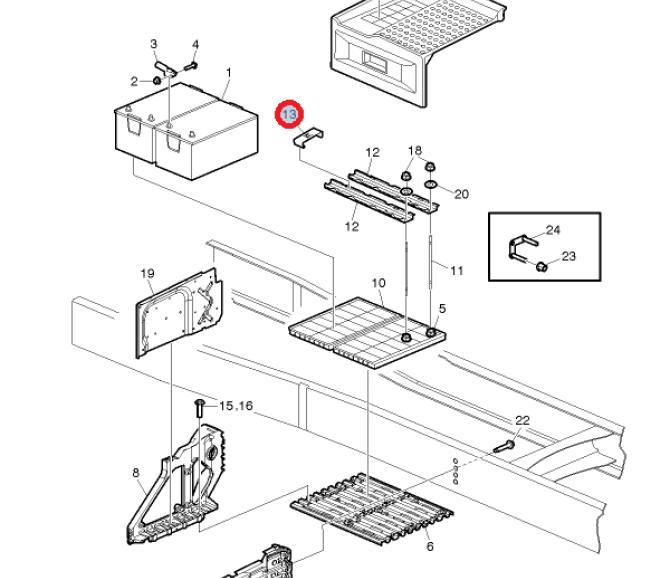 3
4
2
1
13
12
18
20
12
24
23
11
19
10
5
15,16
22
8
6