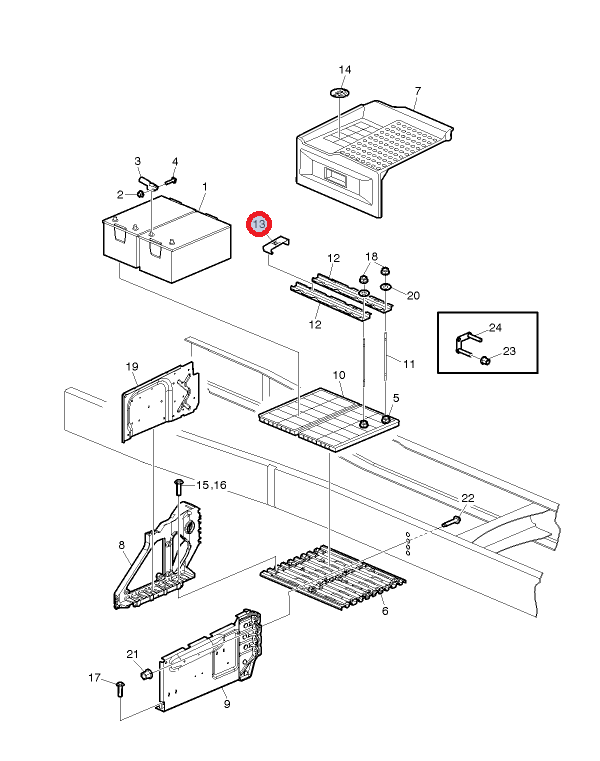 14
7
3
4
2
1
13
12
18
20
12
24
23
11
19
10
5
15,16
22
8
6
21
17
9