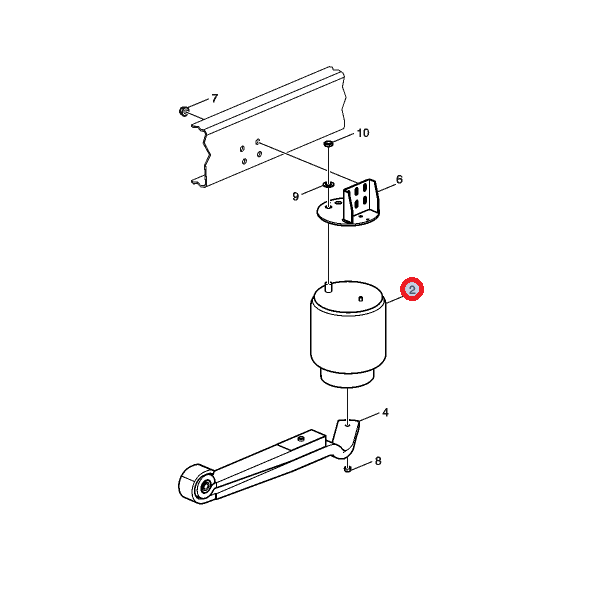 7
10
6
9
2
4
8