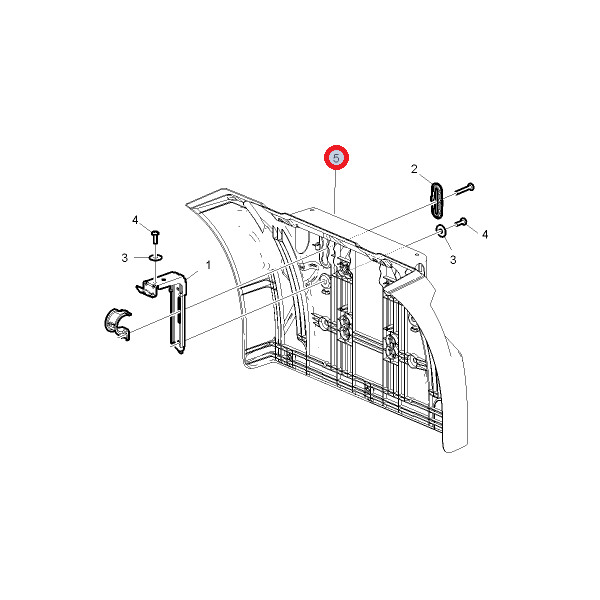 5
2
4
4
3
3
1