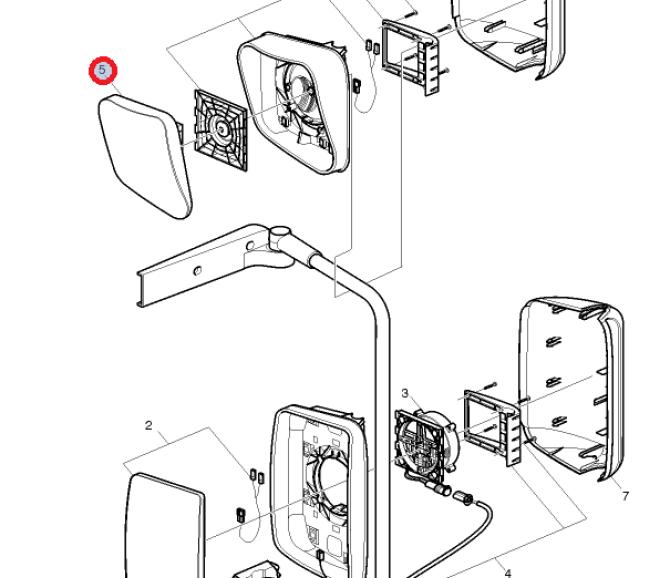 5
3
2
7
4