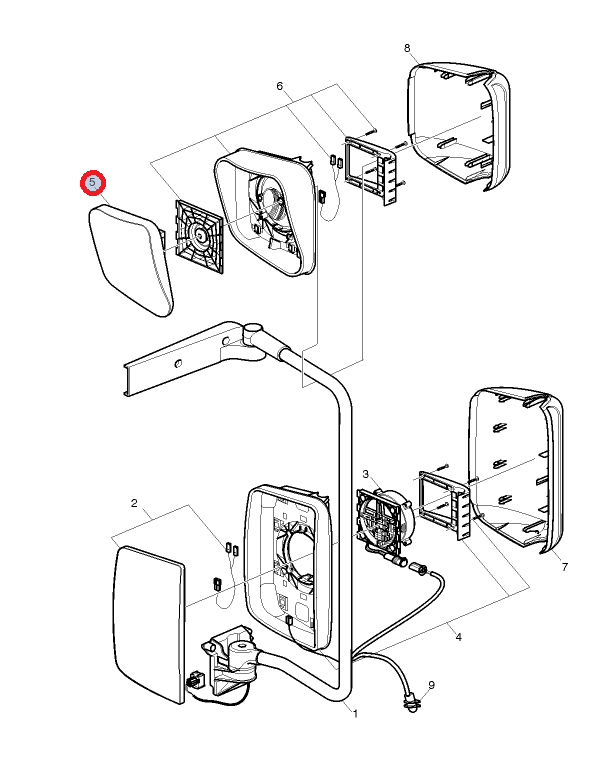 8
6
5
3
2
7
4
9
1