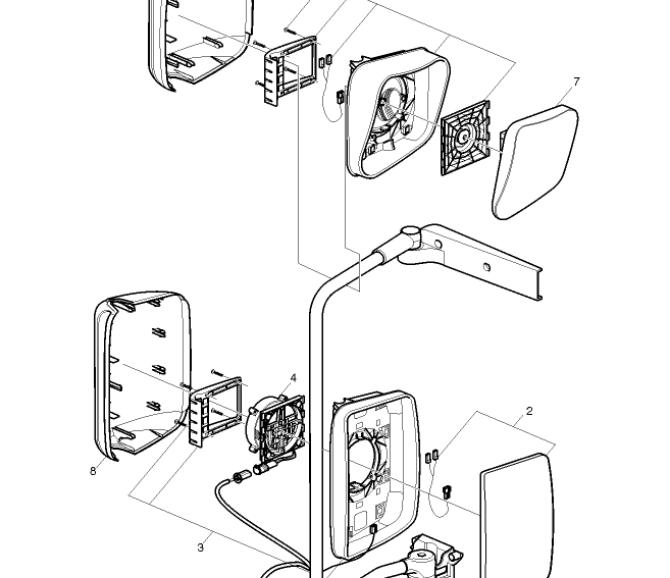 7

4

2

8

3