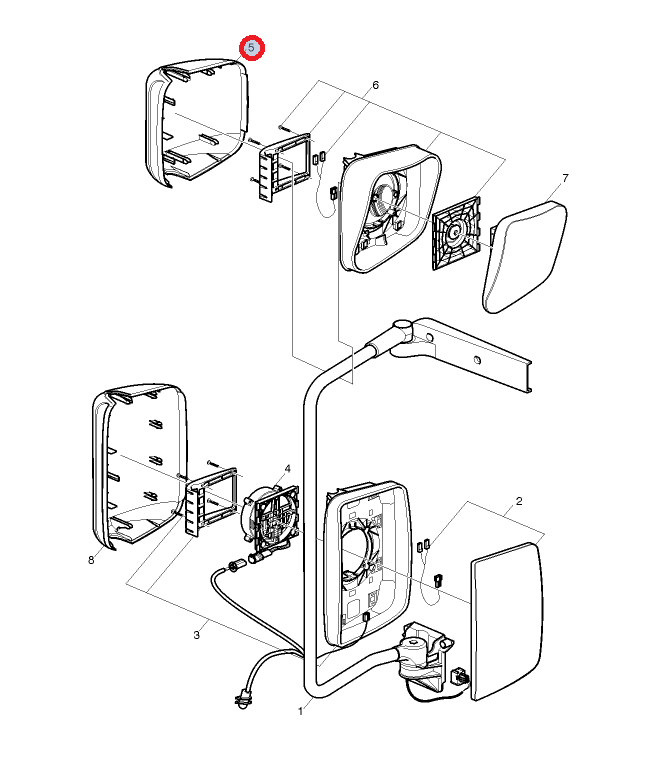 5
6
7
4
2
8
3
1