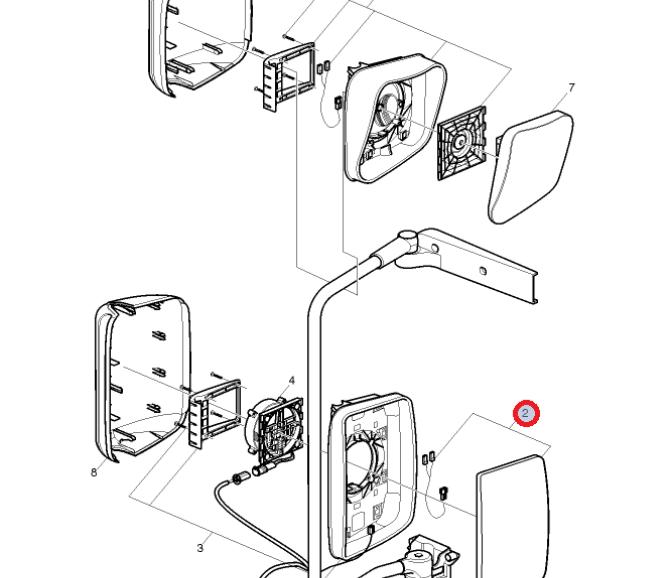 7
4
2
8
3