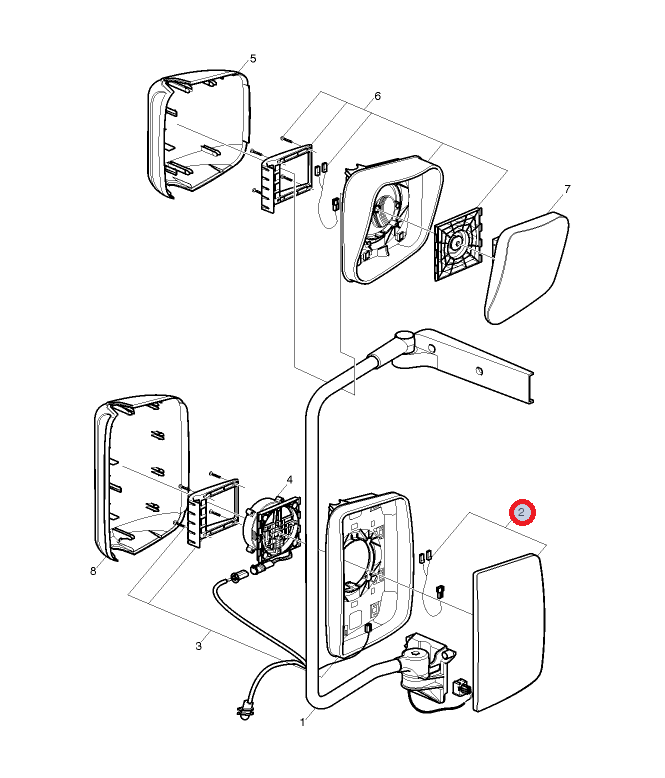 5
6
7
4
2
8
3
1