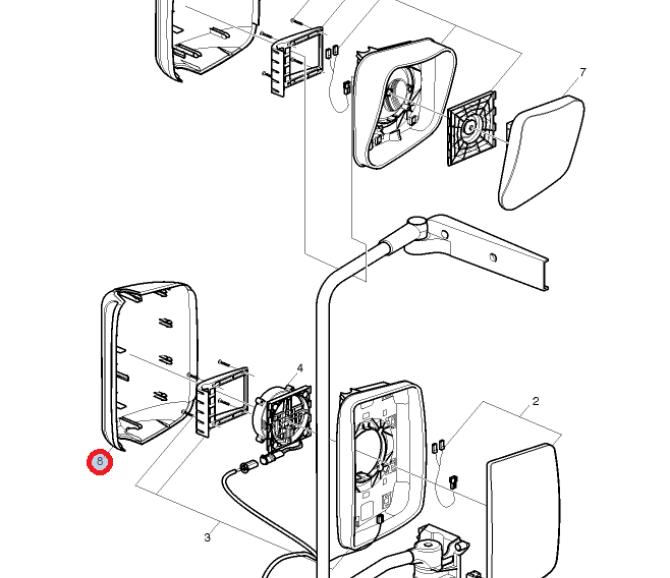 7
4
2
8
3