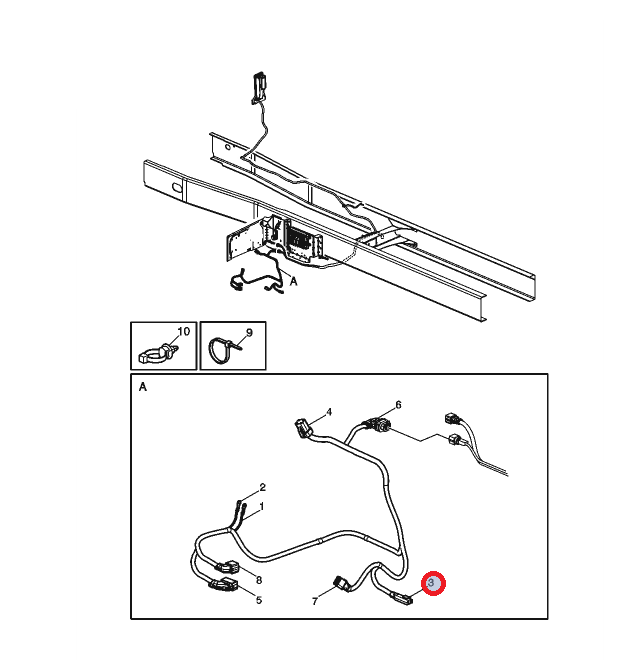 A

10

9

A

4

6

2

1

8

5

7

3