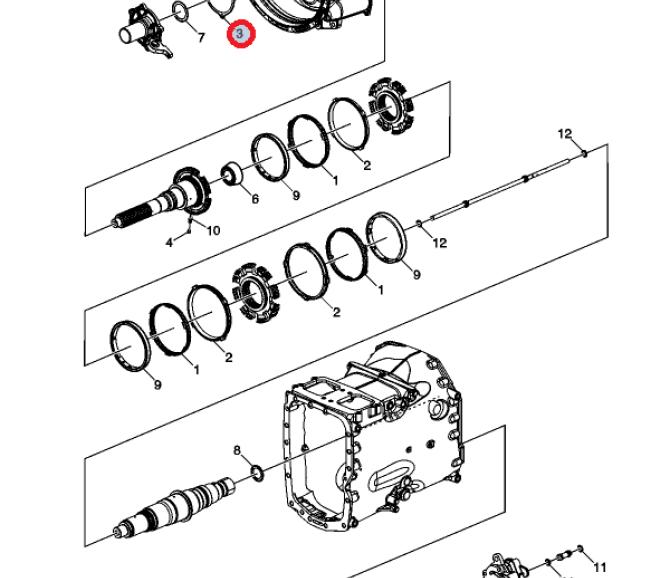 7
3
12
2
1
9
6
10
4
12
9
1
2
2
1
9
8
11