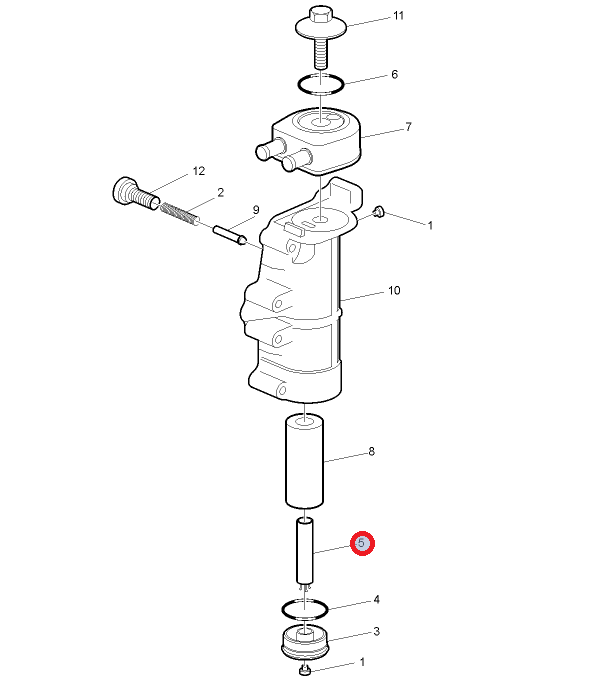 11
6
7
12
2
9
1
10
8
5
4
3
1