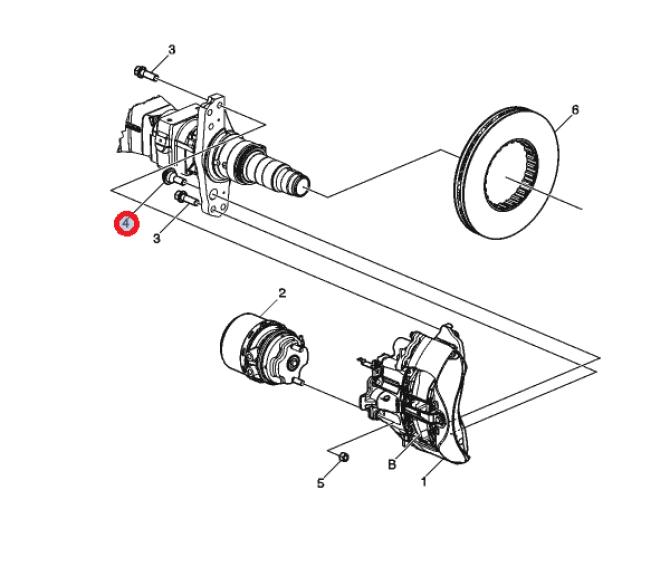 3
6
4
3
2
5
B
1