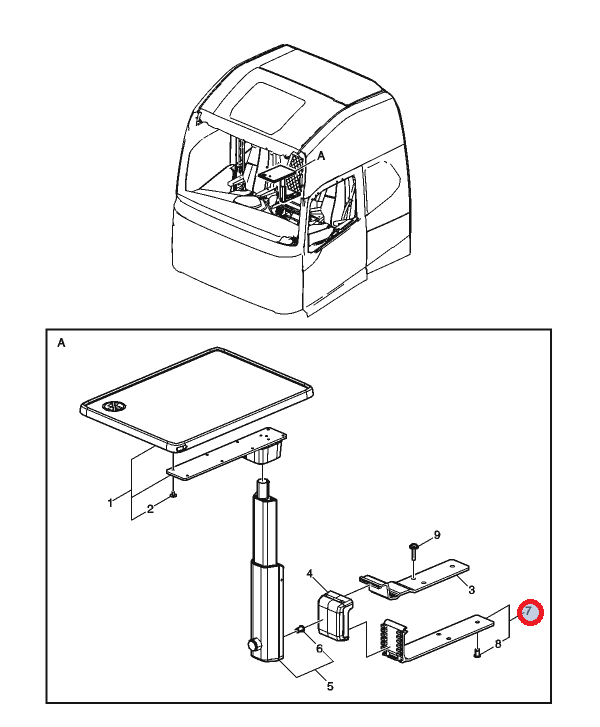 A

A

1

2

9

4

3

7

6

8

5