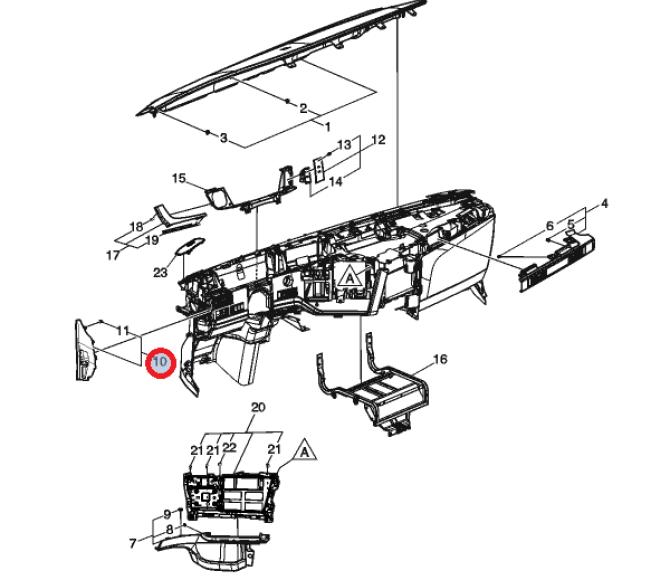 2
1
3
13
12
14
15
4
6
5
18
19
17
23
A
11
10
16
20
21
21
22
21
A
9
8
7