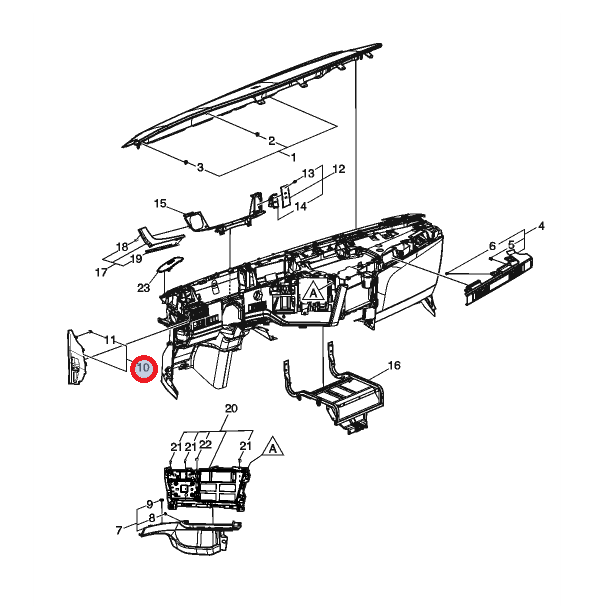 2
1
3
13
12
14
15
4
6
5
18
19
17
23
A
11
10
16
20
21
21
22
21
A
9
8
7