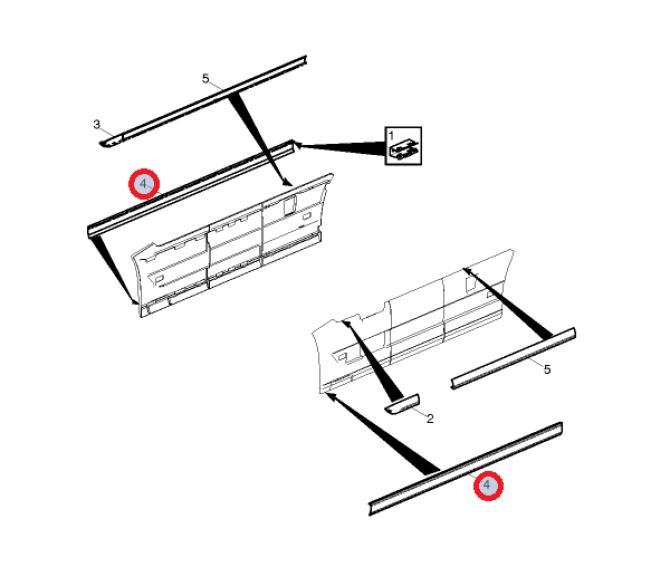 5
3
1
4
5
2
4