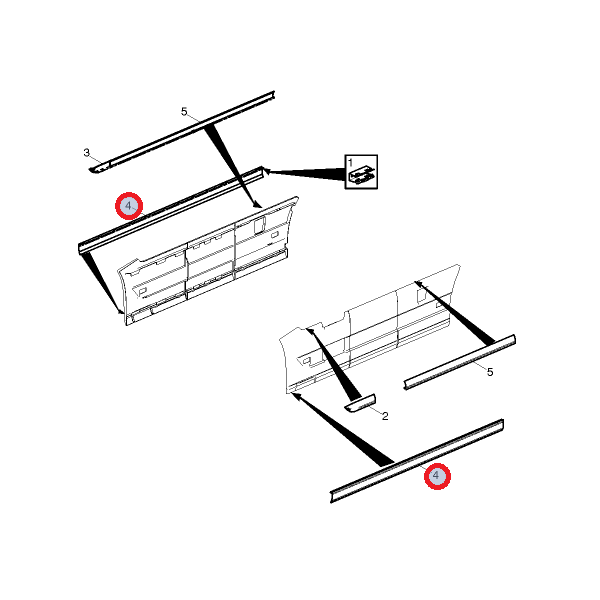 5
3
1
4
5
2
4