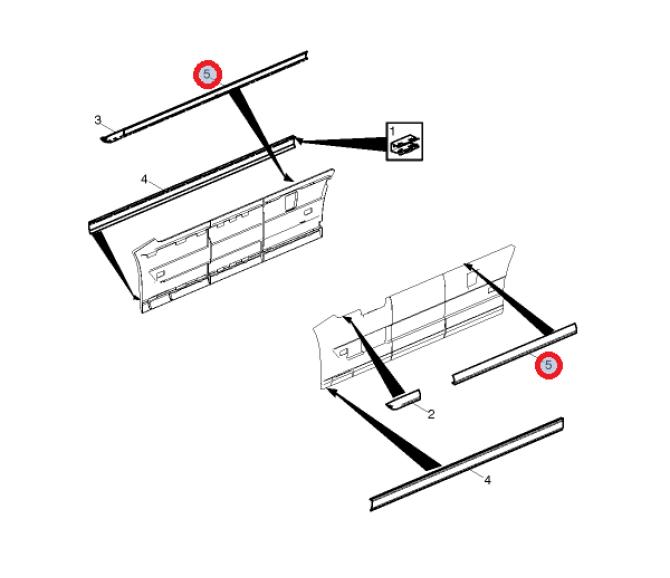 5
3
1
4
5
2
4