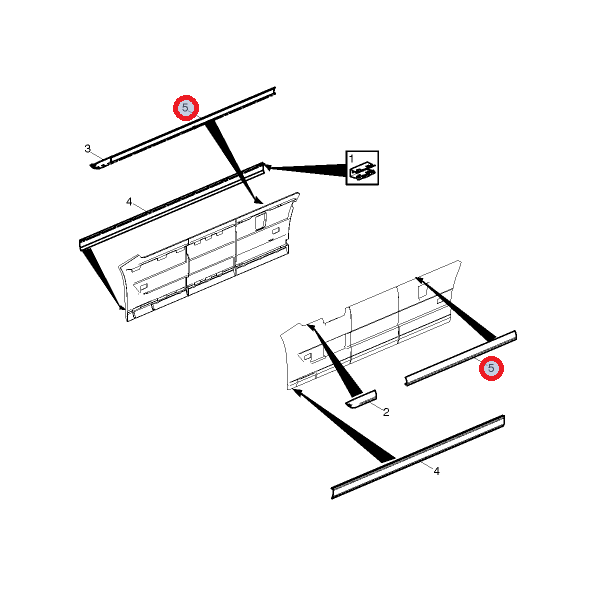 5
3
1
4
5
2
4