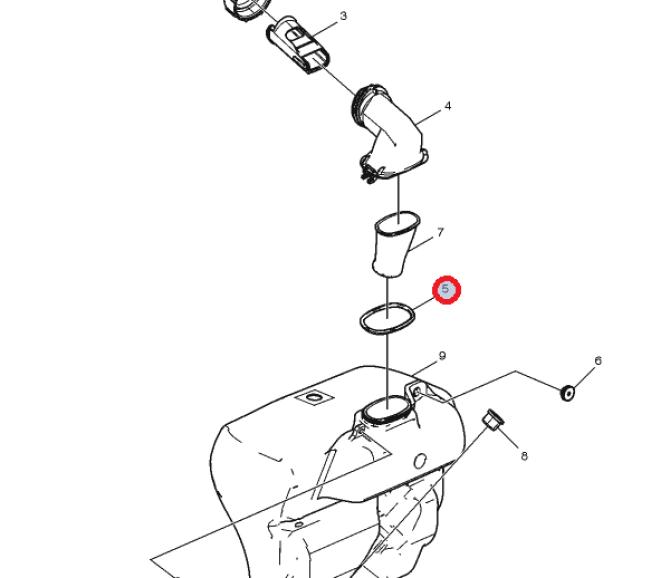 3
4
7
5
9
6
8