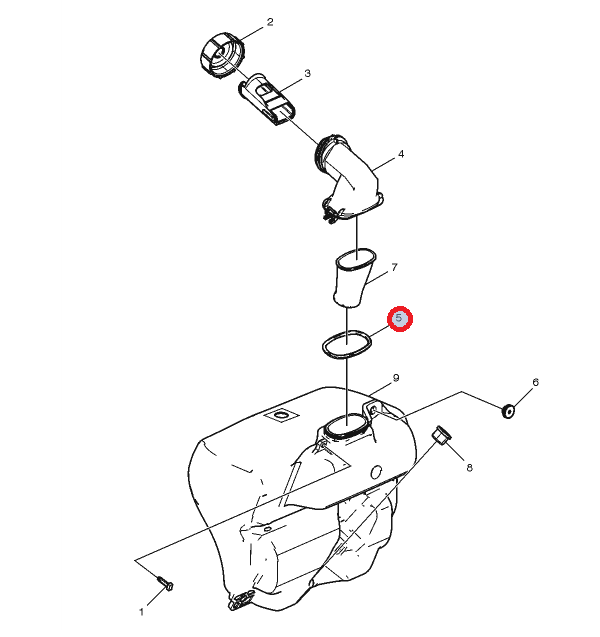 2
3
4
7
5
9
6
8
1