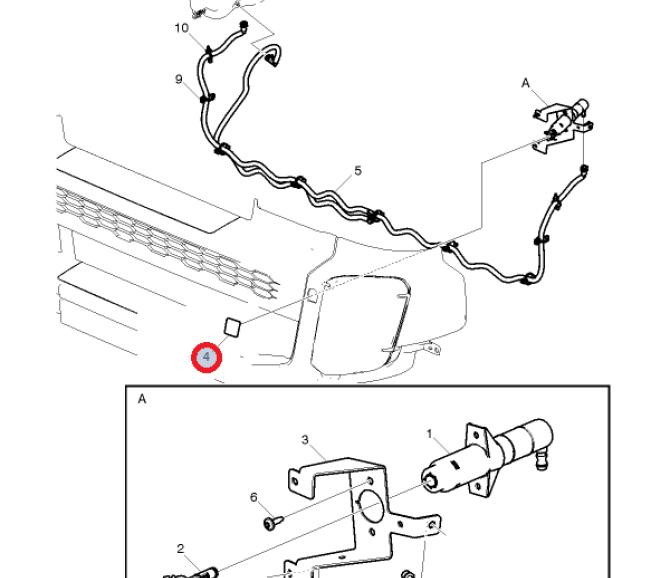 10
9
A
5
4
A
3
1
6
2