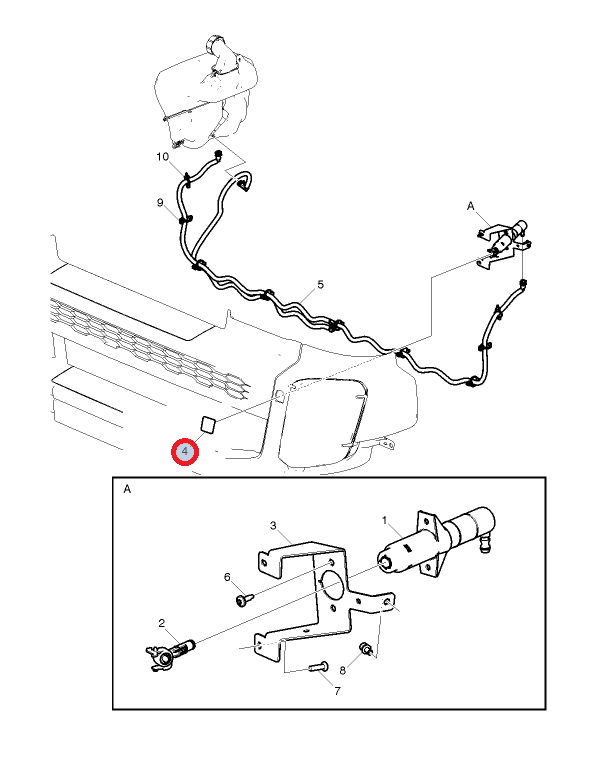 10
9
A
5
4
A
3
1
6
2
8
7