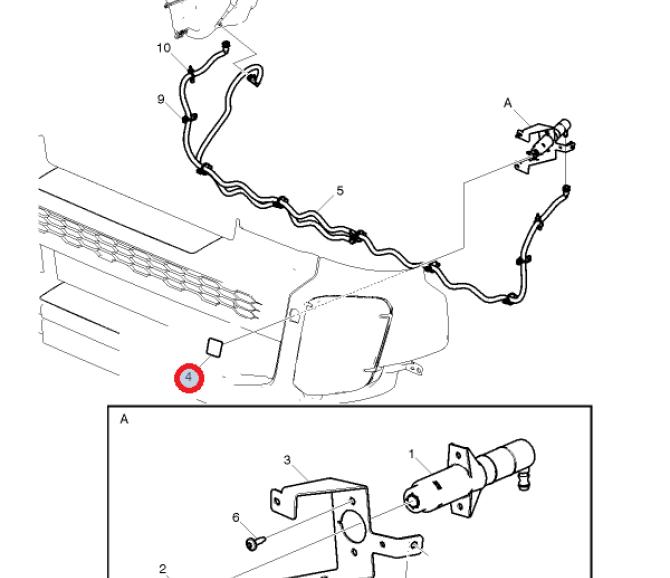 10
9
A
5
4
A
3
1
6
2