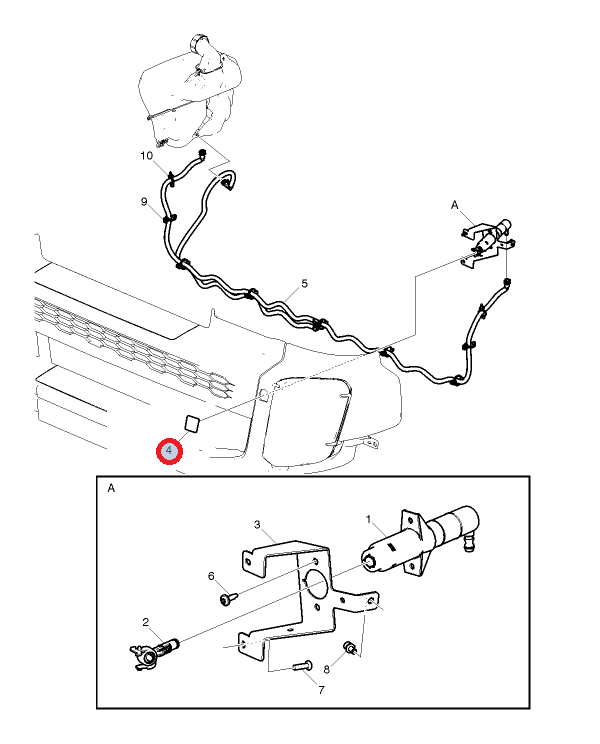 10
9
A
5
4
A
3
1
6
2
8
7