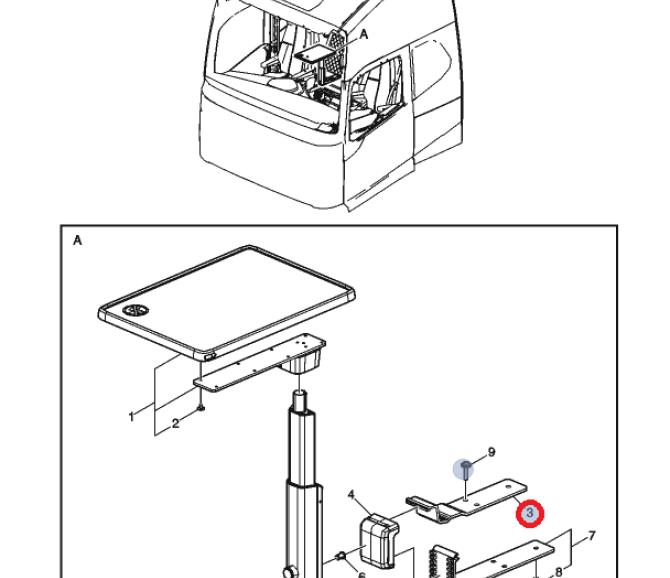 A

A

1

2

9

4

3

7

6

8