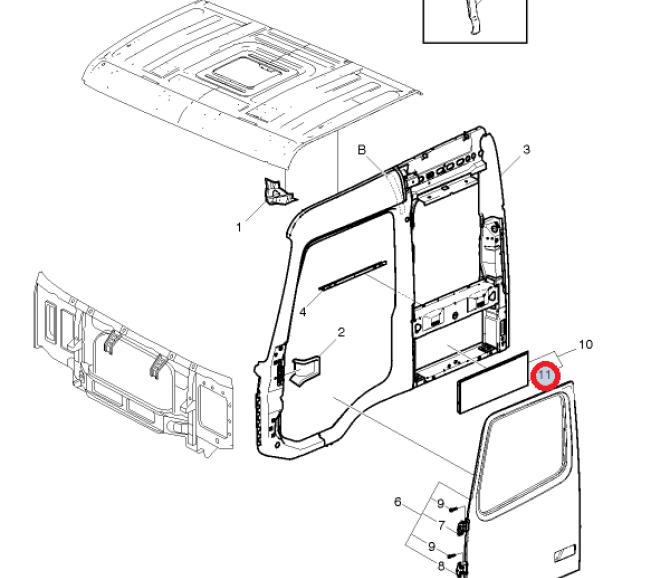 B
3
1
4
2
10
11
6
9
7
9
8