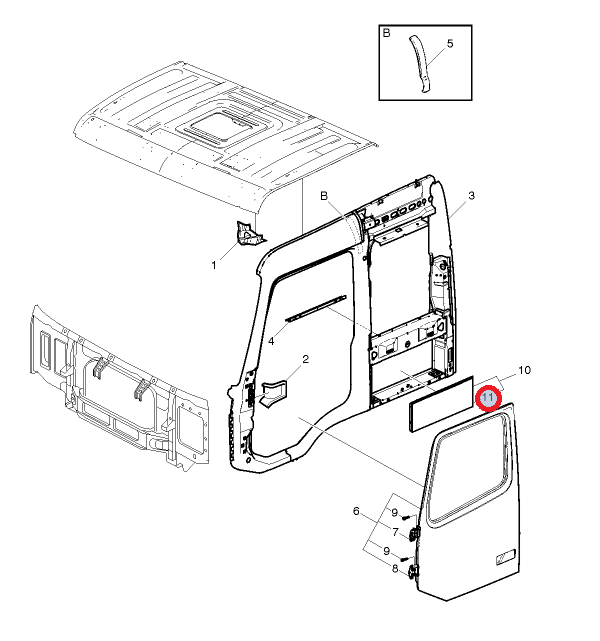 B
5
B
3
1
4
2
10
11
6
9
7
9
8