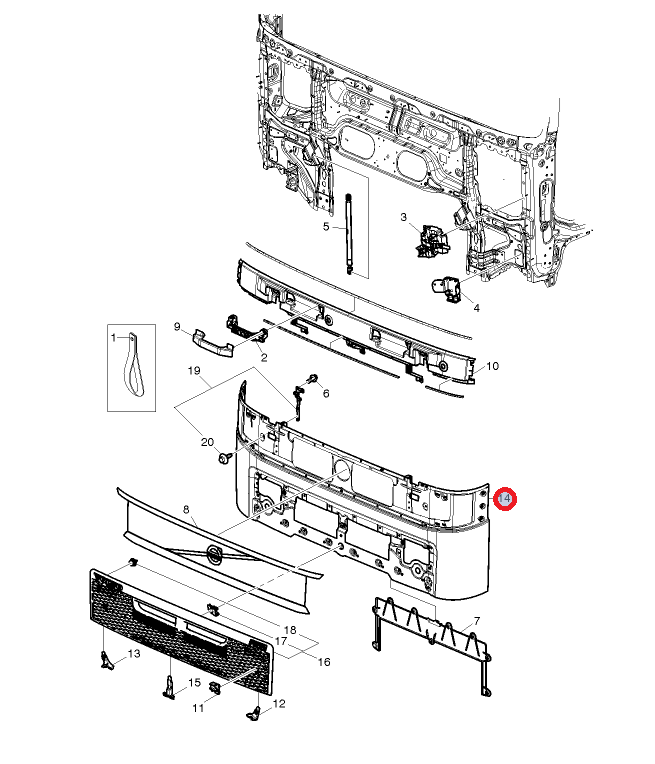 5
3
4
1
9
2
10
19
6
20
14
8
7
18
17
16
13
15
11
12