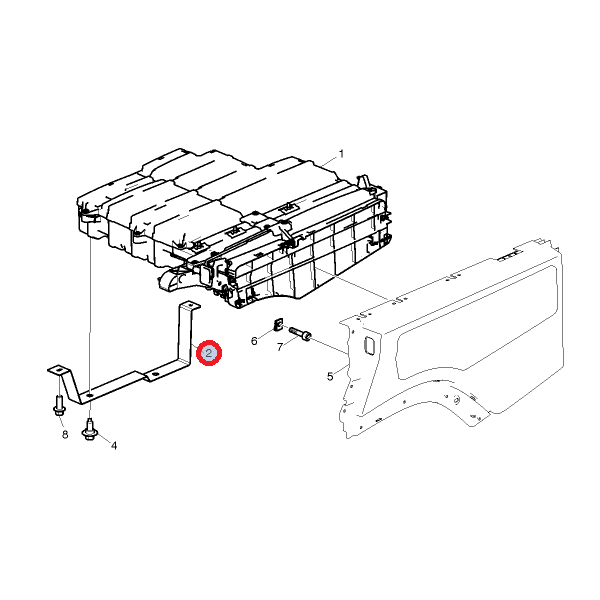 1
2
6
7
5
8
4