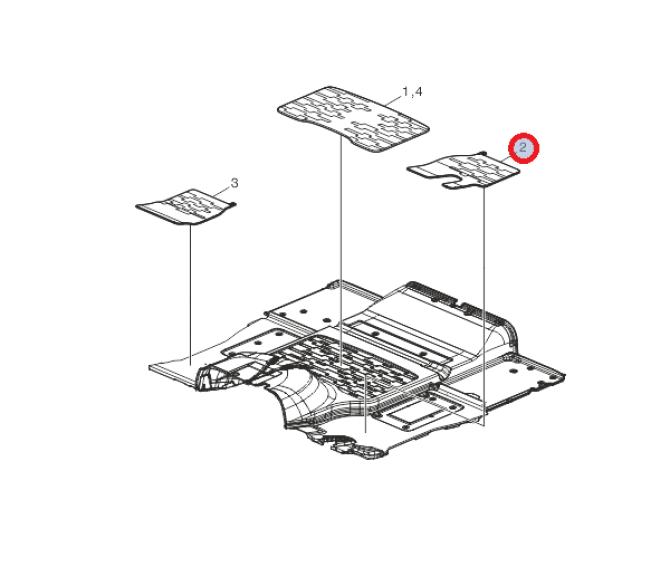 1,4

2

3