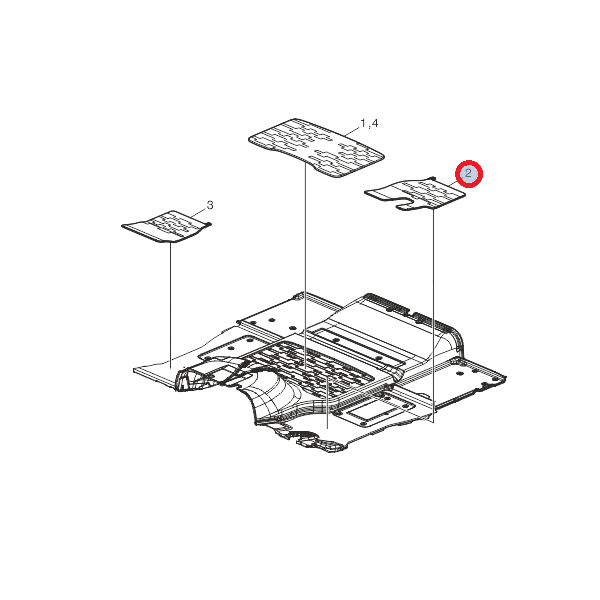 1,4
2
3