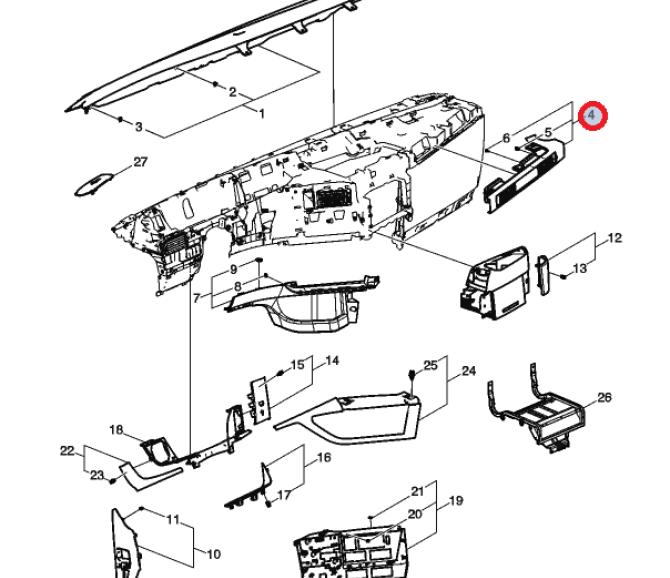 2
1
3
4
6
5
27
12
13
9
8
7
15
14
25
24
26
18
22
23
16
17
21
20
19
11
10